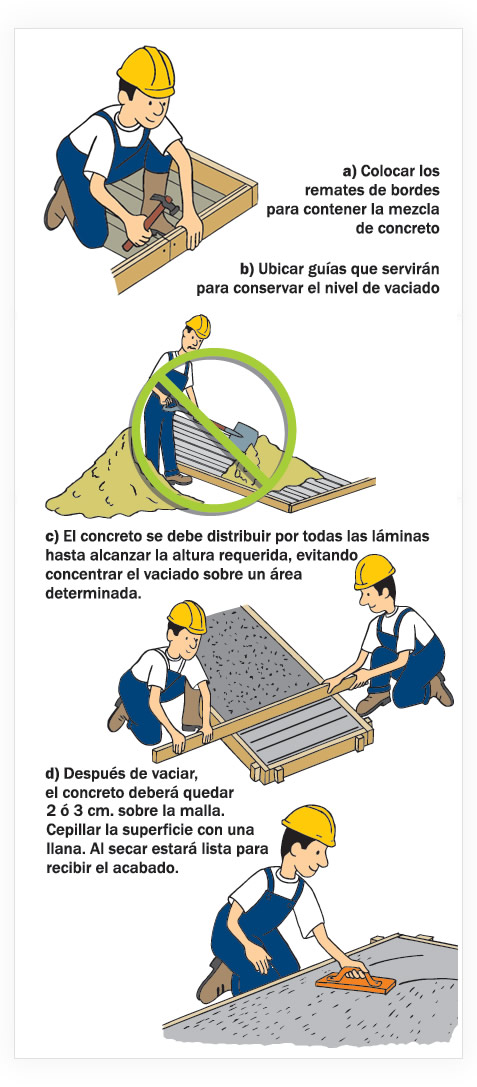 a) Colocar los remates de bordes para contener la mezcla de concreto

b) Ubicar guías que servirán para conservar el nivel de vaciado

c) El concreto se debe distribuir por todas las láminas hasta alcanzar la altura requerida, evitando concentrar el vaciado sobre un área determinada.

d) Después de vaciar, el concreto deberá quedar 2 ó 3 cm. sobre la malla. Cepillar la superficie con una llana. Al secar estará lista para recibir el acabado.